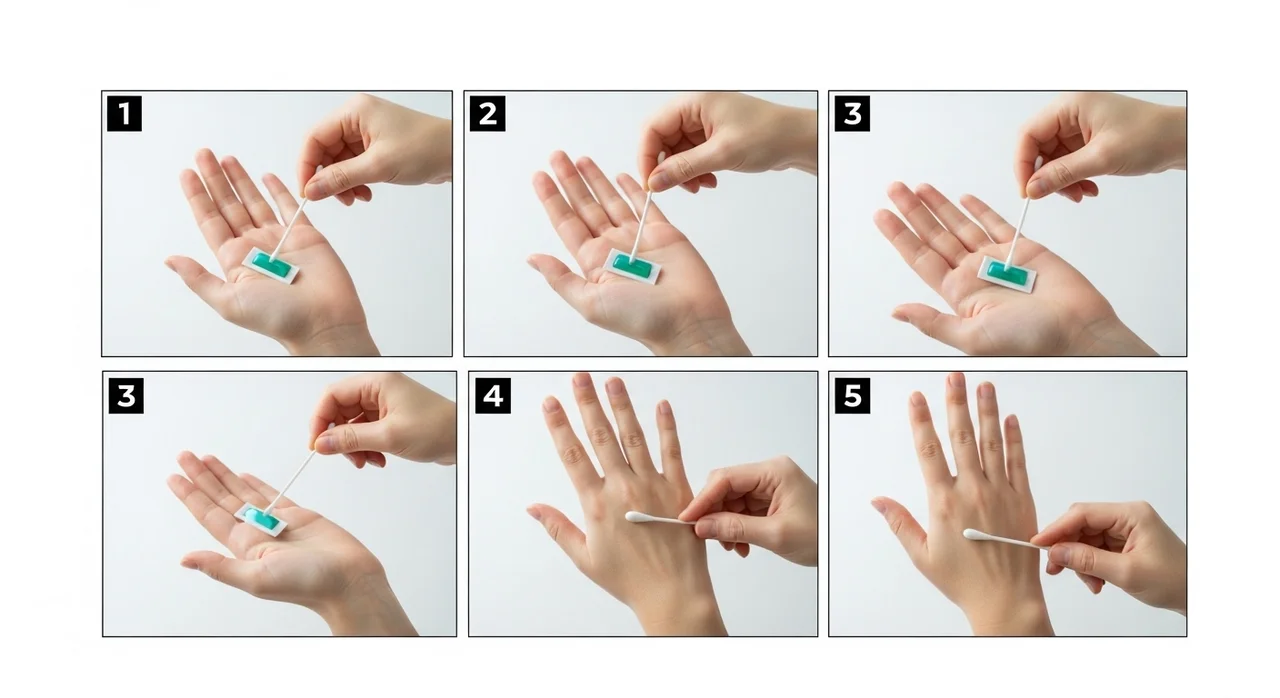 1

2

3

3

4

5