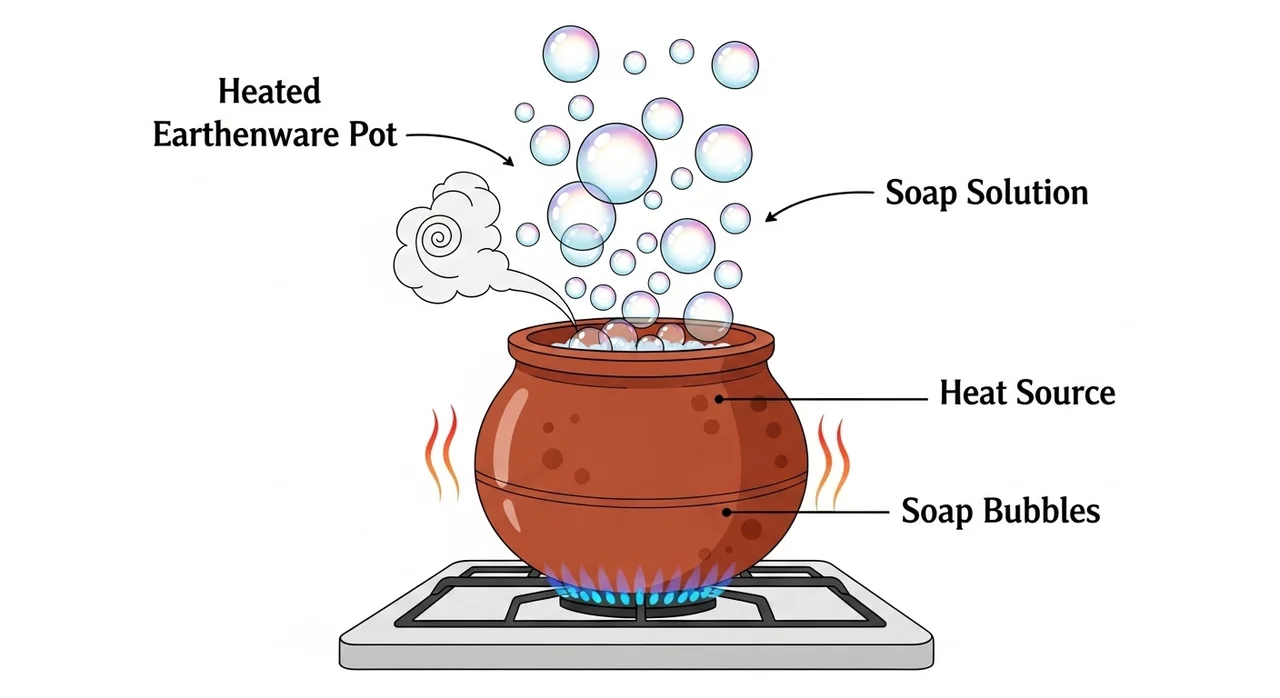 Heated
Earthenware Pot

Soap Solution

Heat Source

Soap Bubbles