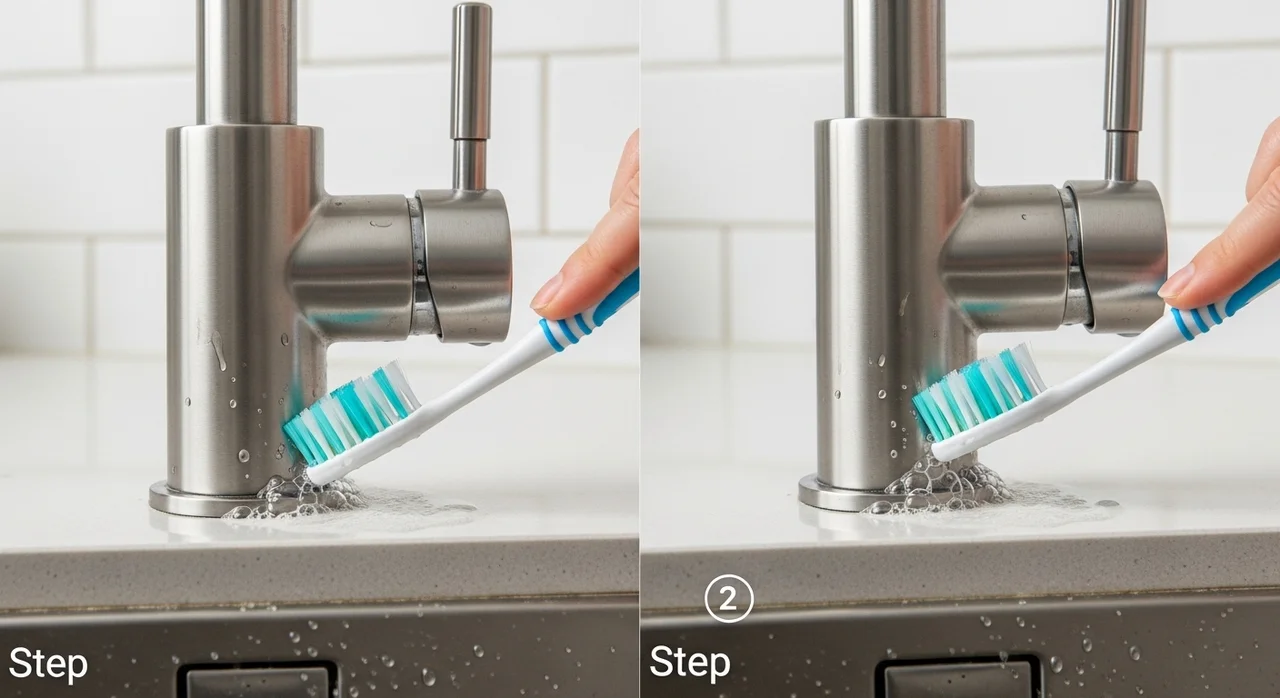 Step

2

Step