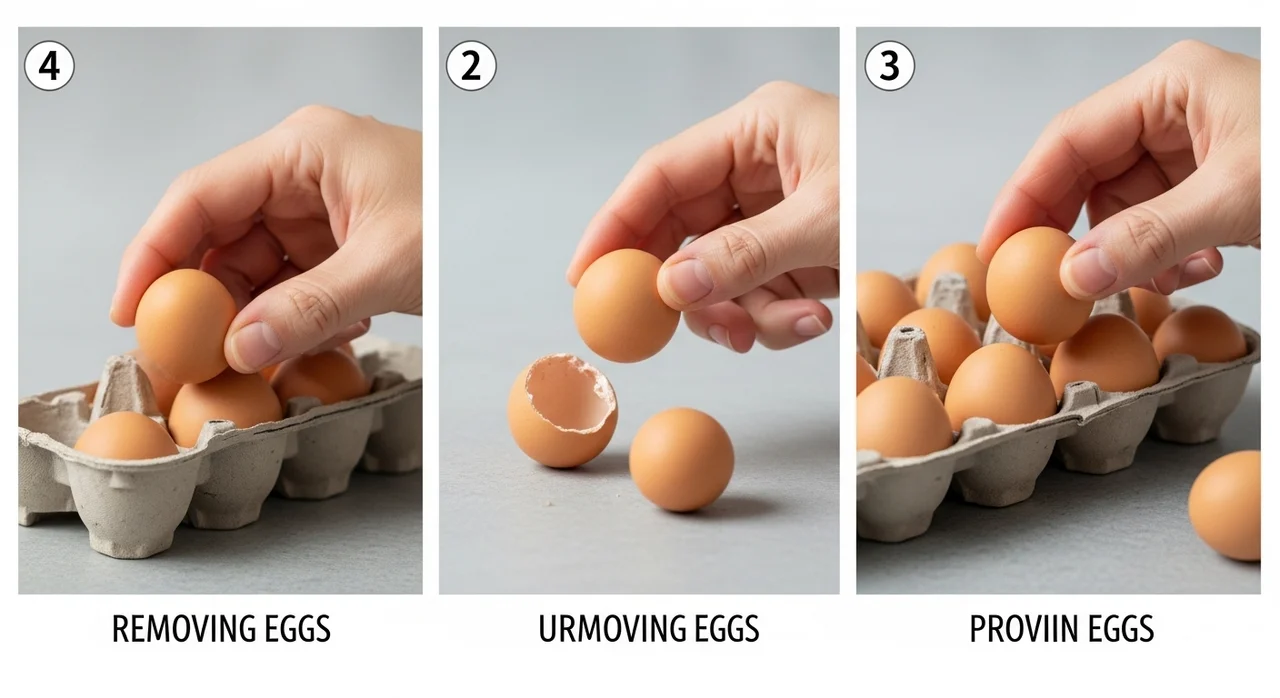 4

REMOVING EGGS

2

URMOVING EGGS

3

PROVIIN EGGS