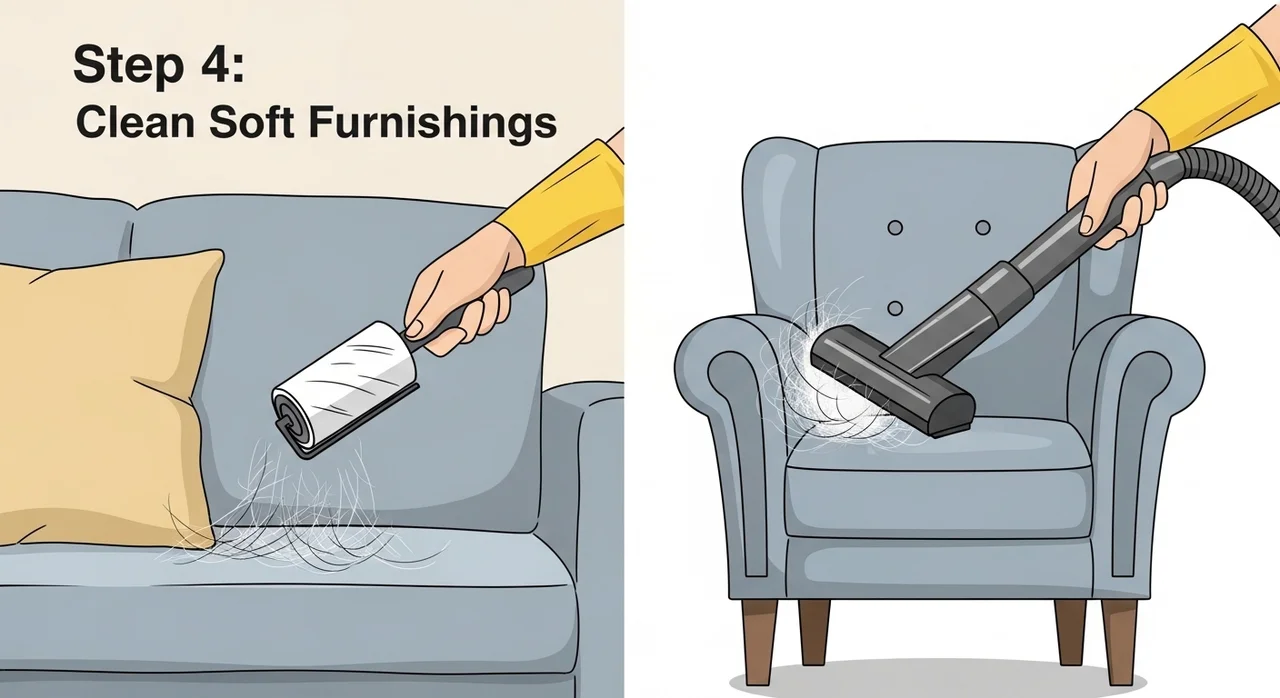 Step 4:
Clean Soft Furnishings