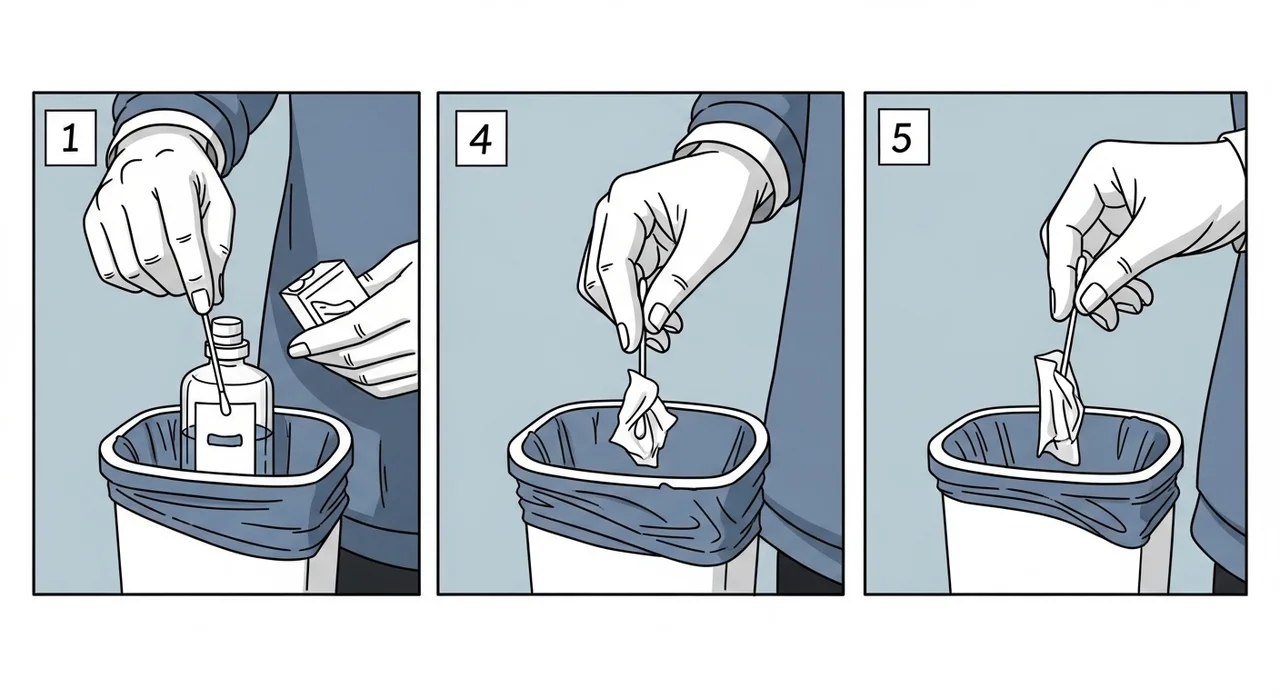 1

4

5