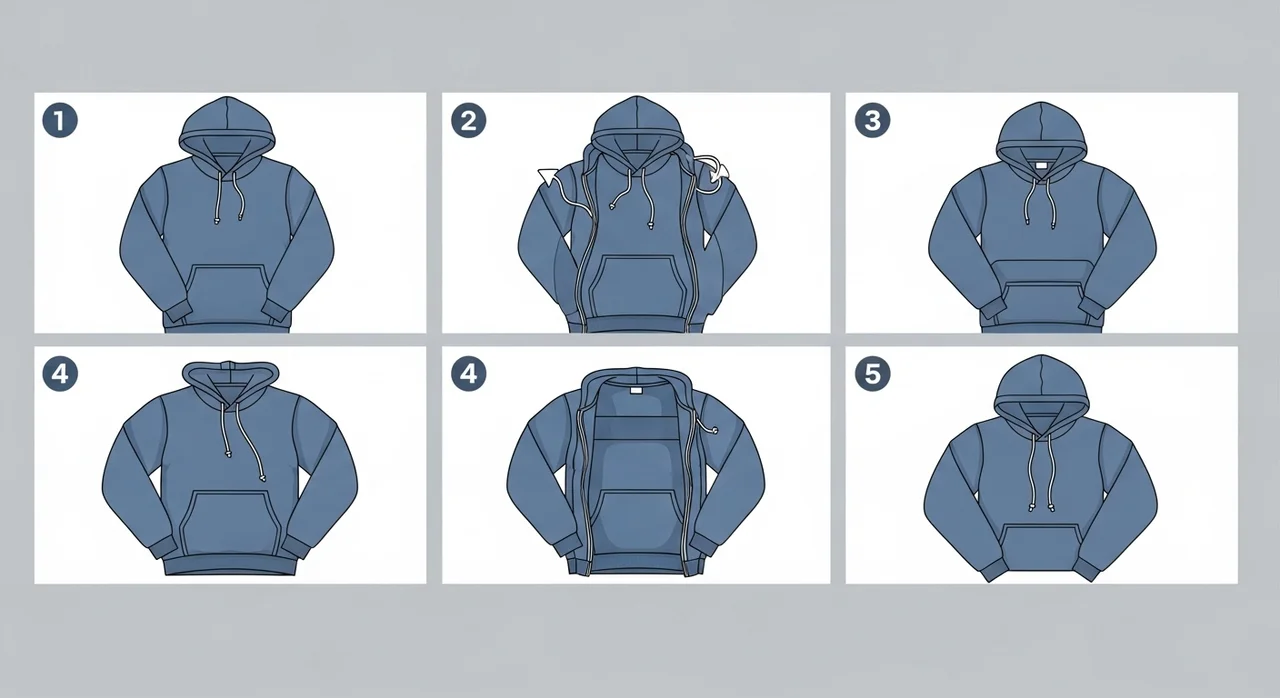 1

2

3

4

4

5