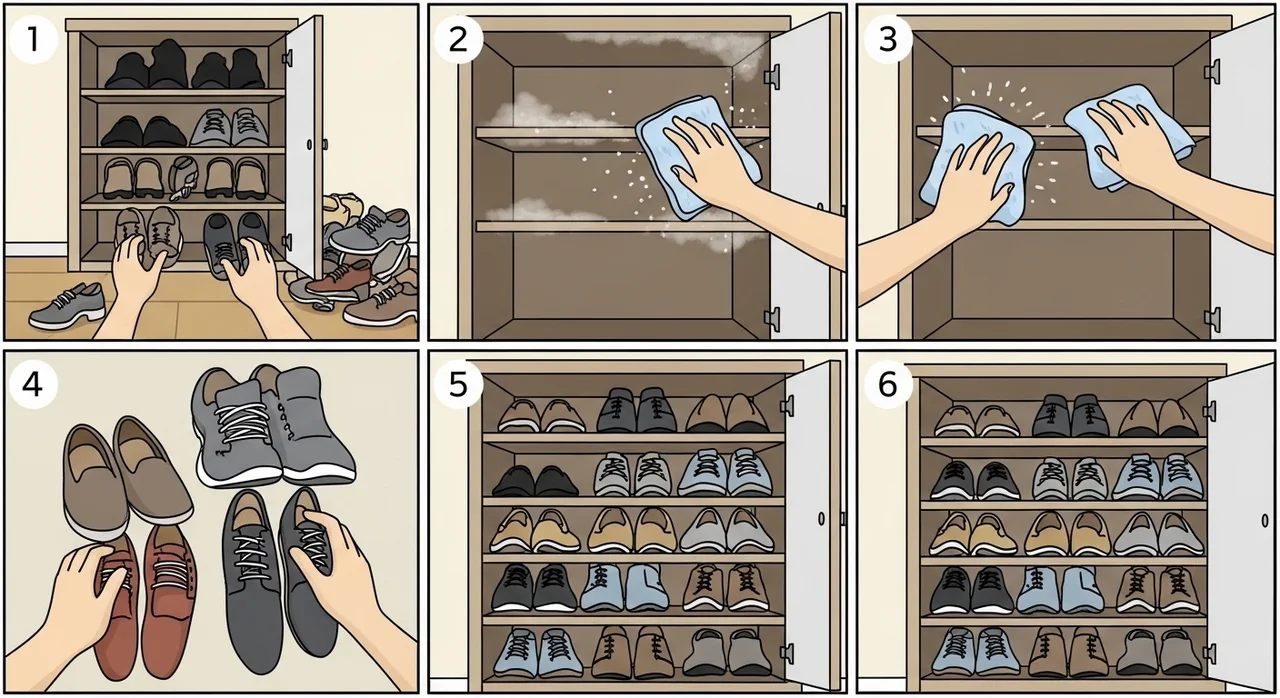 1
2
3
4
5
6